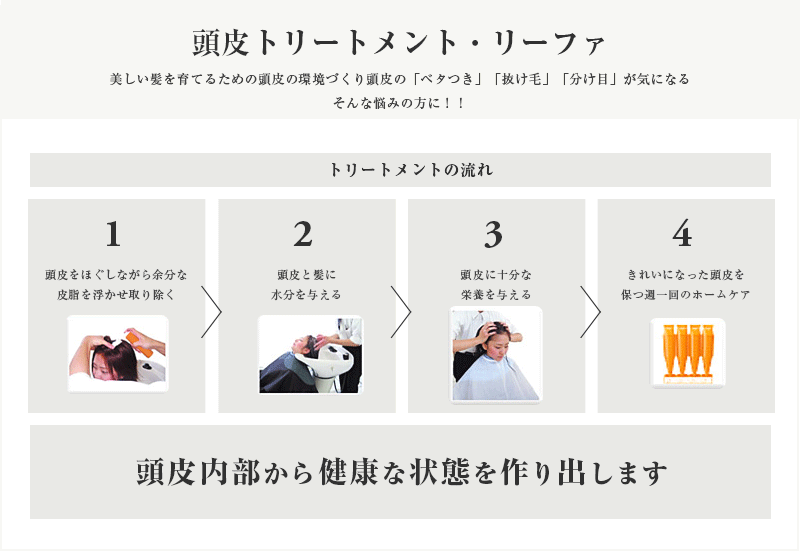 頭皮トリートメント・リーファ

美しい髪を育てるための頭皮の環境づくり頭皮の「ベタつき」「抜け毛」「分け目」が気になる
そんな悩みの方に！！

トリートメントの流れ

1
頭皮をほぐしながら余分な皮脂を浮かせ取り除く

2
頭皮と髪に水分を与える

3
頭皮に十分な栄養を与える

4
きれいになった頭皮を保つ週一回のホームケア

頭皮内部から健康な状態を作り出します